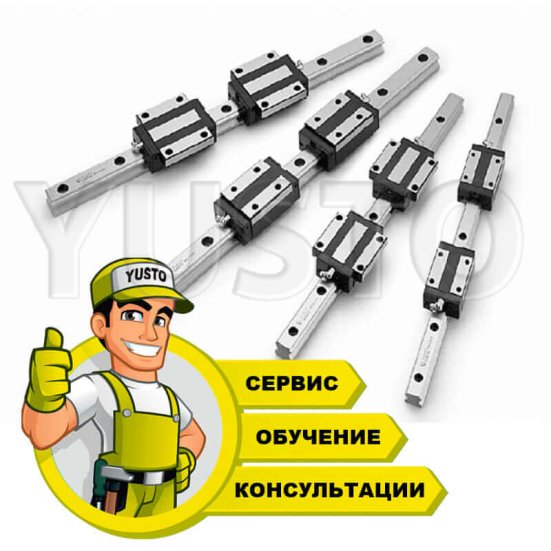 YUSTO

YUSTO

СЕРВИС

ОБУЧЕНИЕ

КОНСУЛЬТАЦИИ