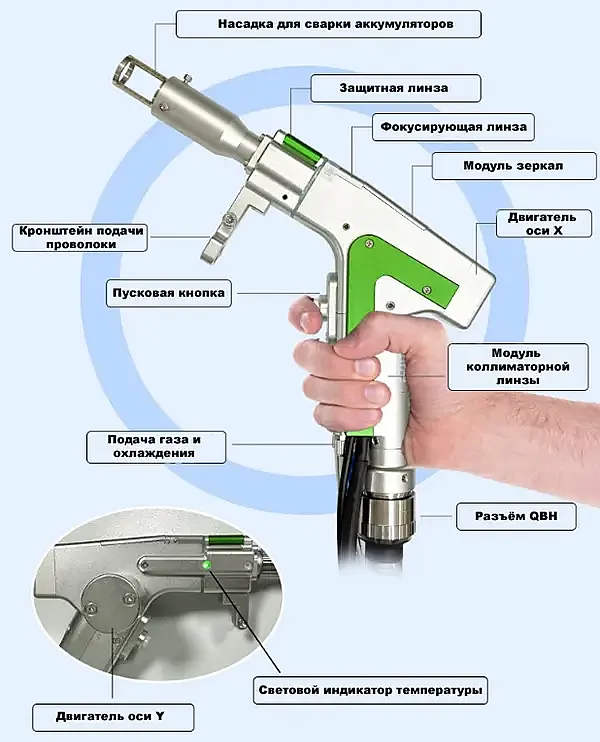 Насадка для сварки аккумуляторов

Защитная линза

Фокусирующая линза

Модуль зеркал

Двигатель оси X

Кронштейн подачи проволоки

Пусковая кнопка

Модуль коллиматорной линзы

Подача газа и охлаждения

Разъём QBH

Световой индикатор температуры

Двигатель оси Y