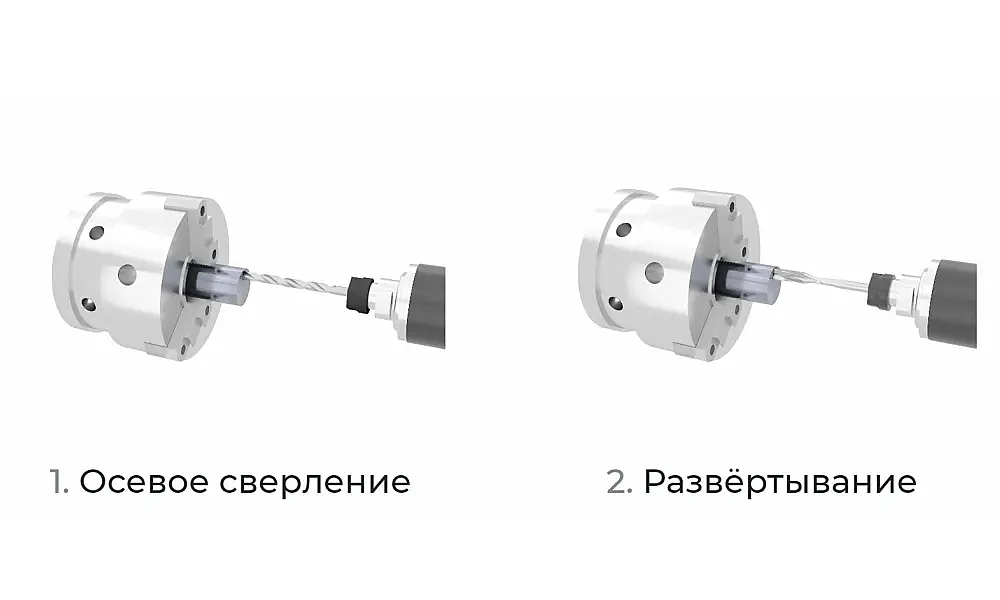 1. Осевое сверление

2. Развёртывание