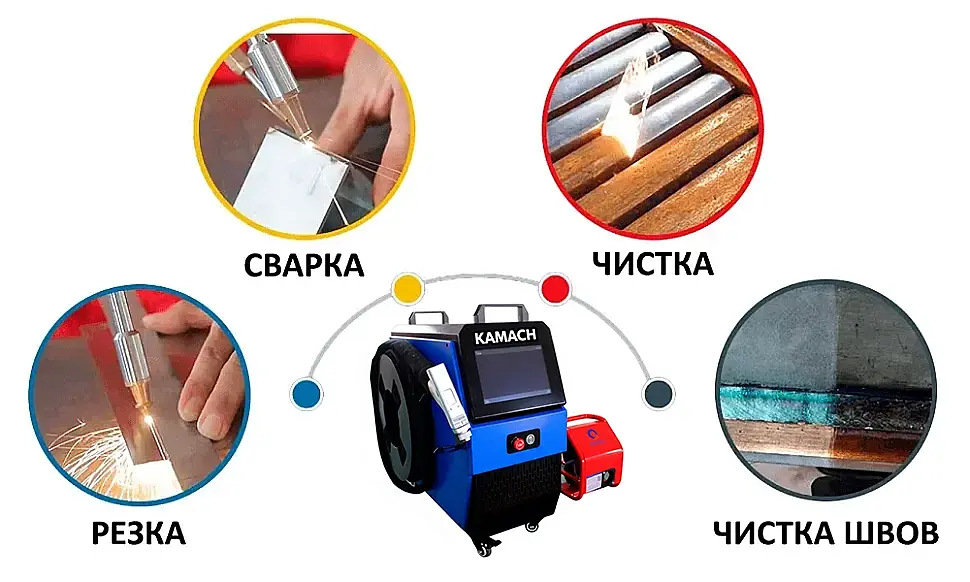 СВАРКА

ЧИСТКА

KAMACH

РЕЗКА

ЧИСТКА ШВОВ