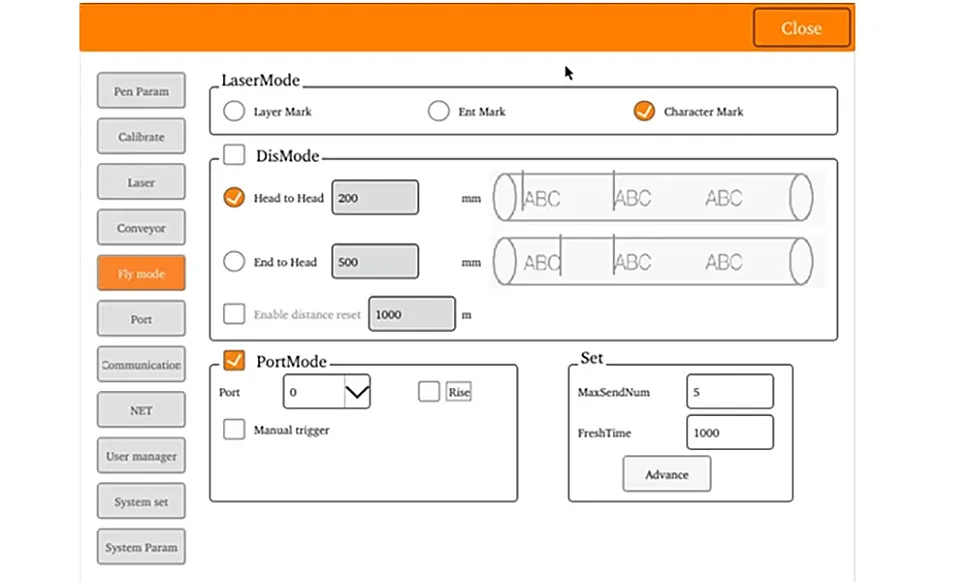 Close

Pen Param
Calibrate
Laser
Conveyor
Fly mode
Port
Communication
NET
User manager
System set
System Param

LaserMode
Layer Mark
Ent Mark
Character Mark

DisMode
Head to Head 200 mm
ABC ABC ABC
End to Head 500 mm
ABC ABC ABC
Enable distance reset 1000 m

PortMode
Port 0
Rise
Manual trigger

Set
MaxSendNum 5
FreshTime 1000
Advance