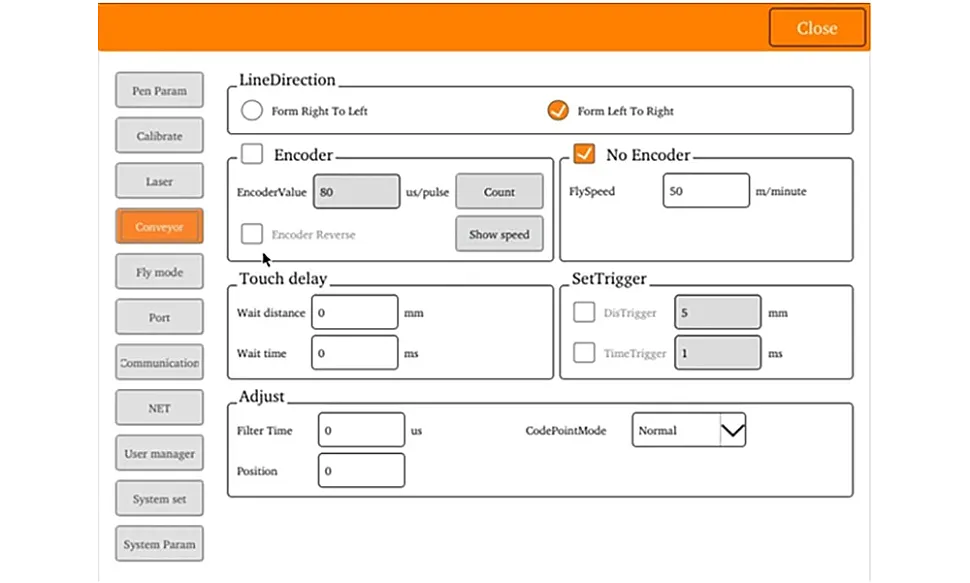 Close

Pen Param
Calibrate
Laser
Conveyor
Fly mode
Port
Communication
NET
User manager
System set
System Param

LineDirection
Form Right To Left
Form Left To Right

Encoder
EncoderValue 80 us/pulse Count
Encoder Reverse
Show speed

No Encoder
FlySpeed 50 m/minute

Touch delay
Wait distance 0 mm
Wait time 0 ms

SetTrigger
DisTrigger 5 mm
TimeTrigger 1 ms

Adjust
Filter Time 0 us
CodePointMode Normal
Position 0