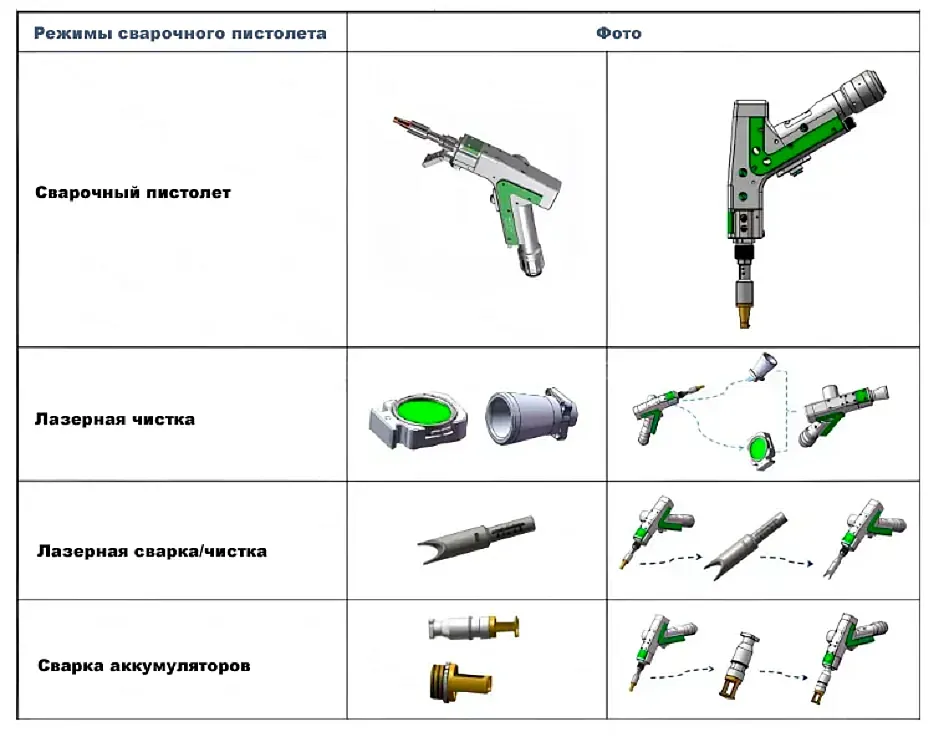 | Режимы сварочного пистолета | Фото | |
|---|---|---|
| Сварочный пистолет | | |
| Лазерная чистка | | |
| Лазерная сварка/чистка | | |
| Сварка аккумуляторов | | |